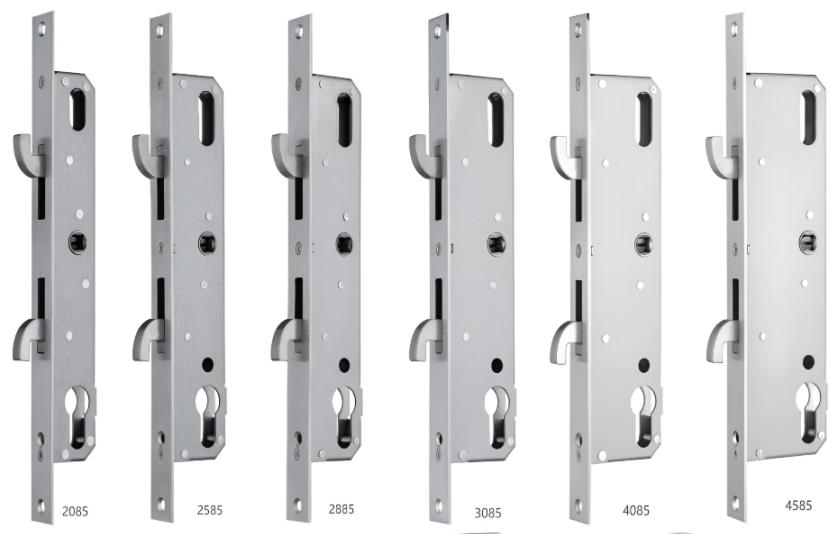 2085 2585 2885 3085 4085 4585